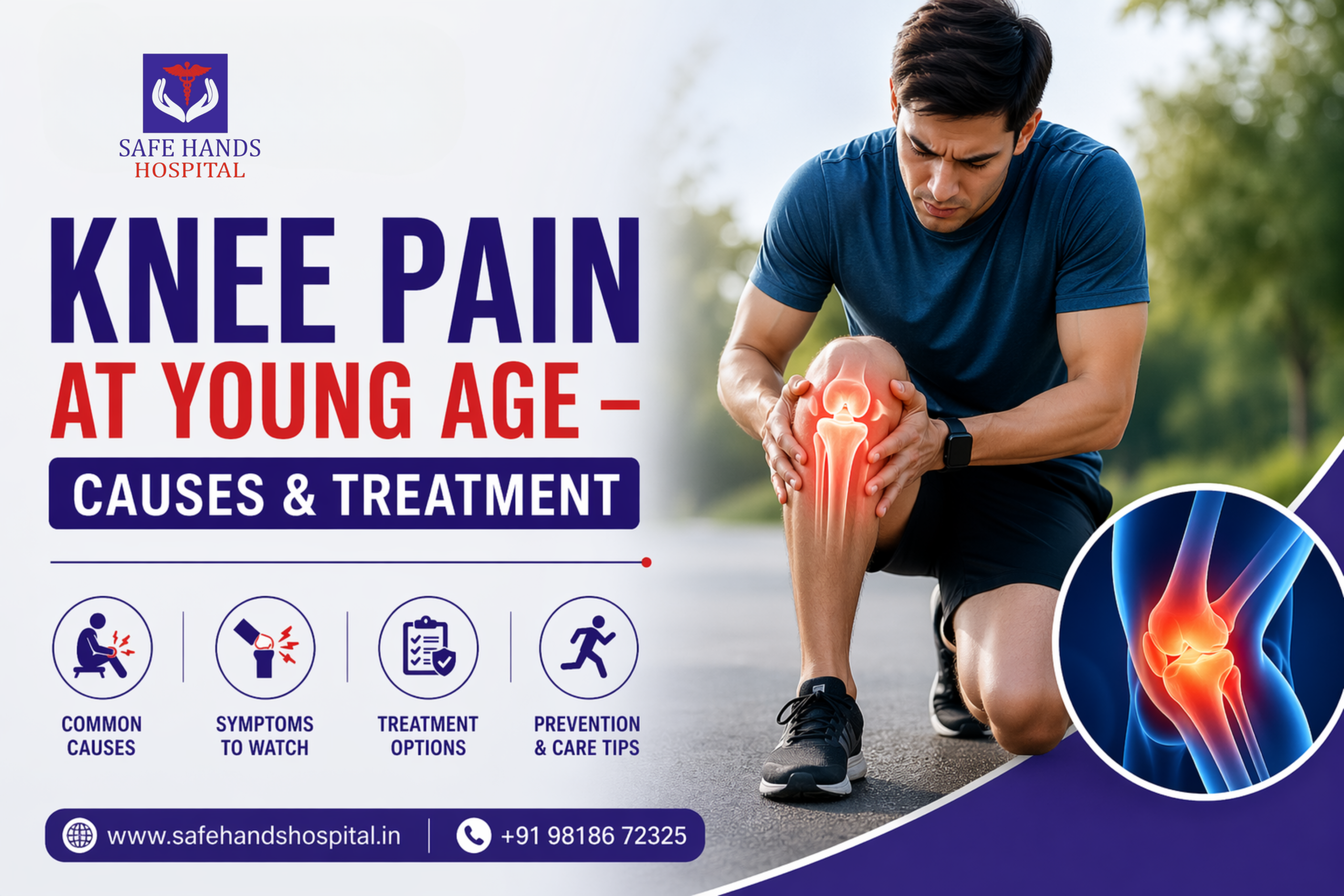 SAFE HANDS
HOSPITAL

KNEE PAIN
AT YOUNG AGE –
CAUSES & TREATMENT

COMMON CAUSES

SYMPTOMS TO WATCH

TREATMENT OPTIONS

PREVENTION & CARE TIPS

www.safehandshospital.in

+91 98186 72325